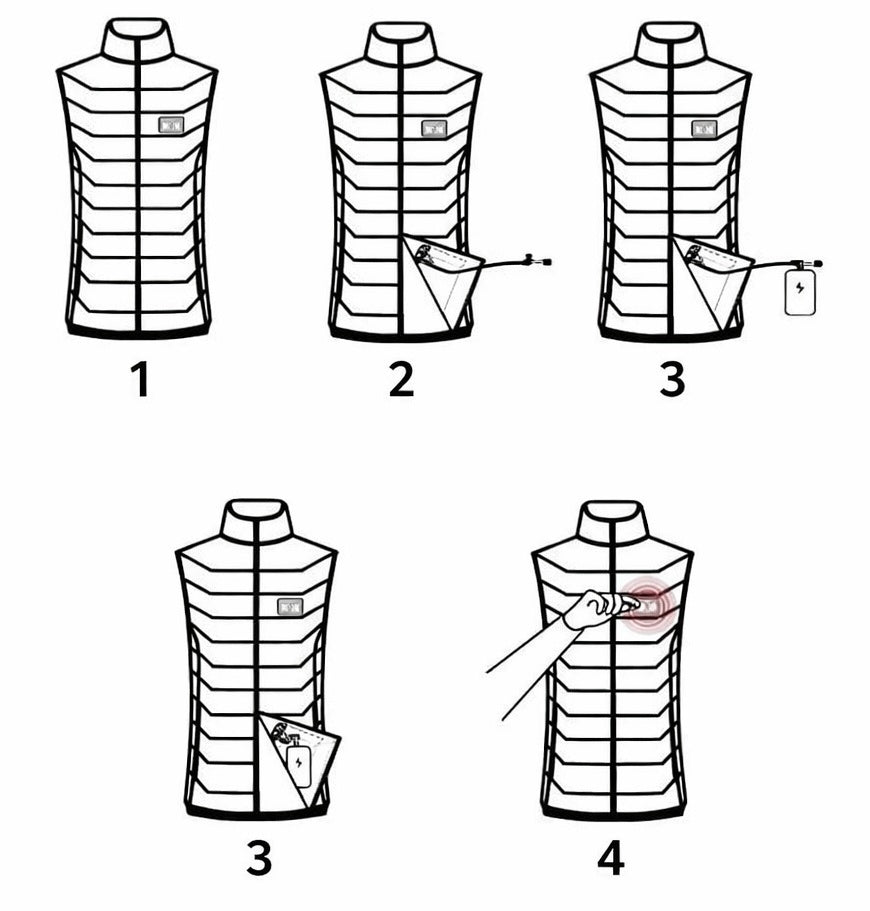 1

2

3

3

4